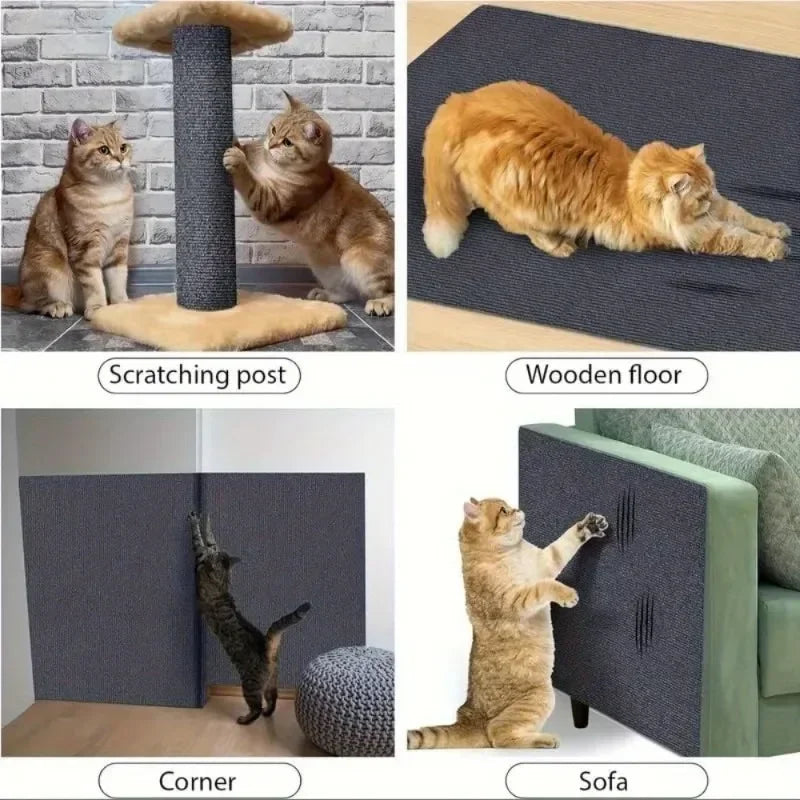 Scratching post

Wooden floor

Corner

Sofa